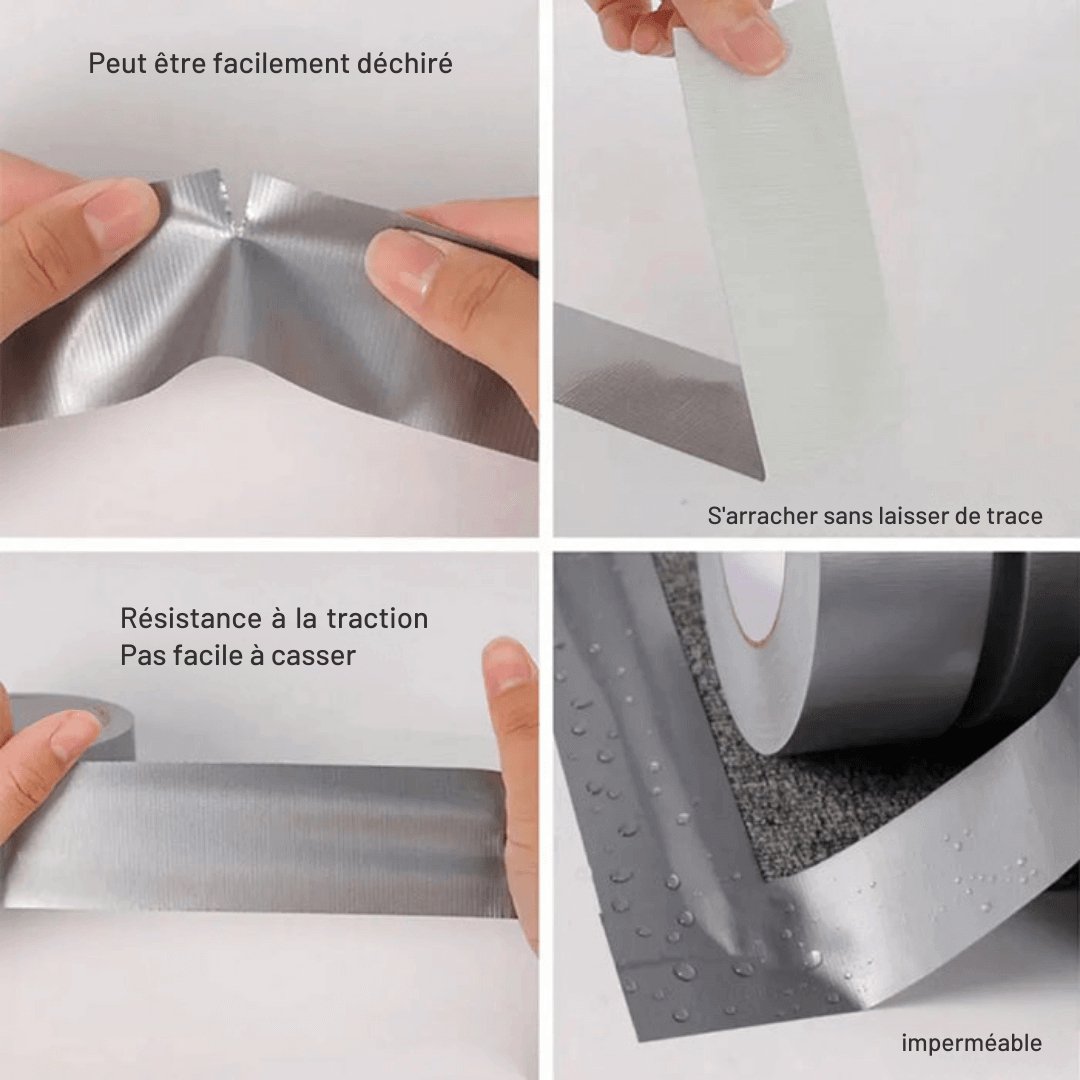 Peut être facilement déchiré

S'arracher sans laisser de trace

Résistance à la traction
Pas facile à casser

imperméable