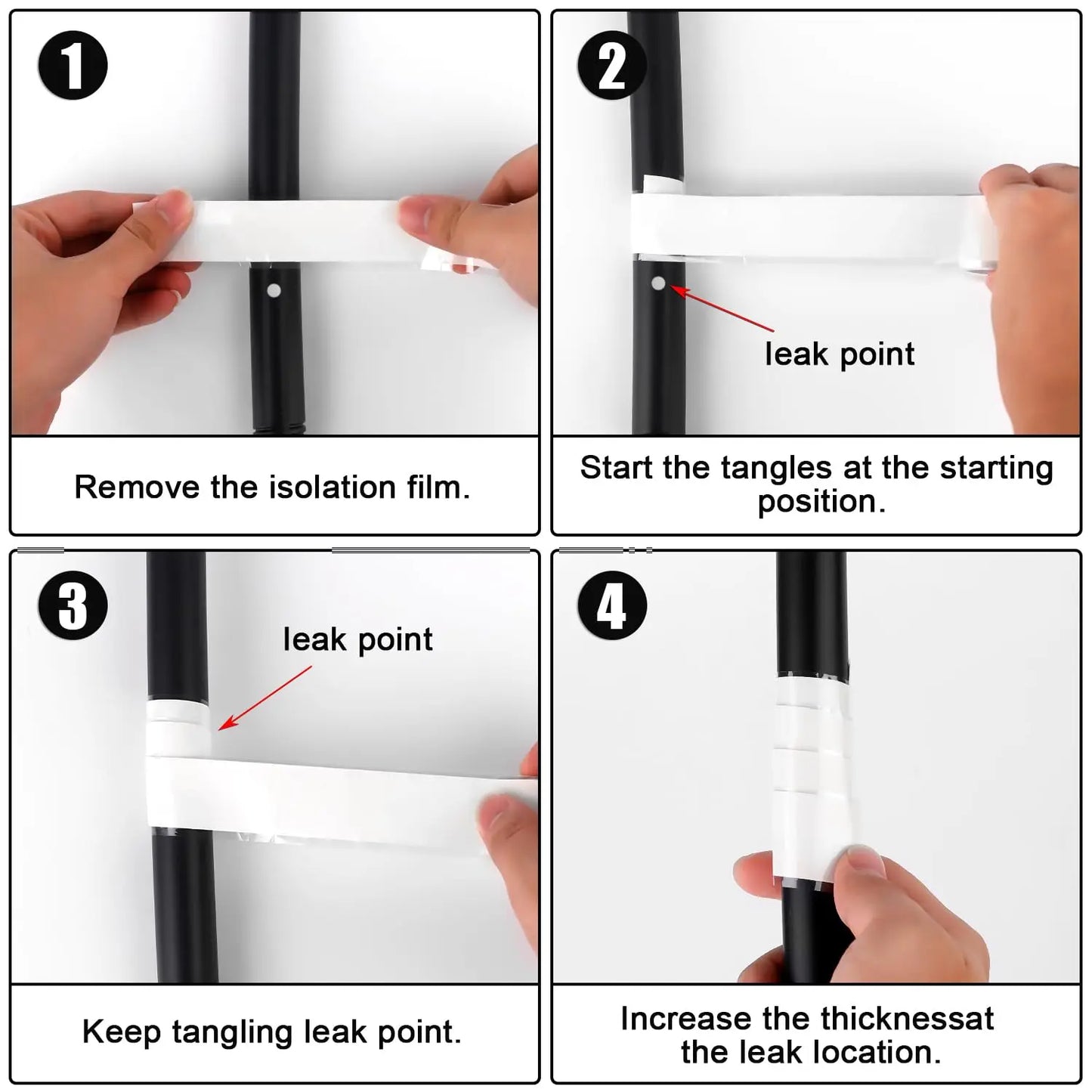 1

Remove the isolation film.

2

leak point

Start the tangles at the starting position.

3

leak point

Keep tangling leak point.

4

Increase the thicknessat the leak location.