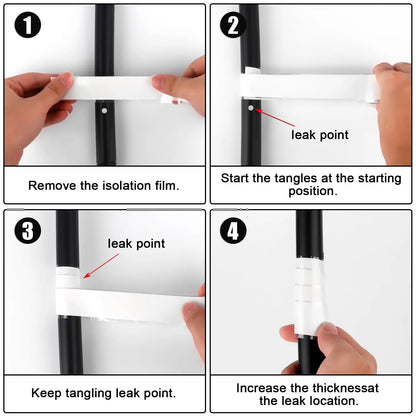 1

Remove the isolation film.

2

leak point

Start the tangles at the starting position.

3

leak point

Keep tangling leak point.

4

Increase the thicknessat the leak location.