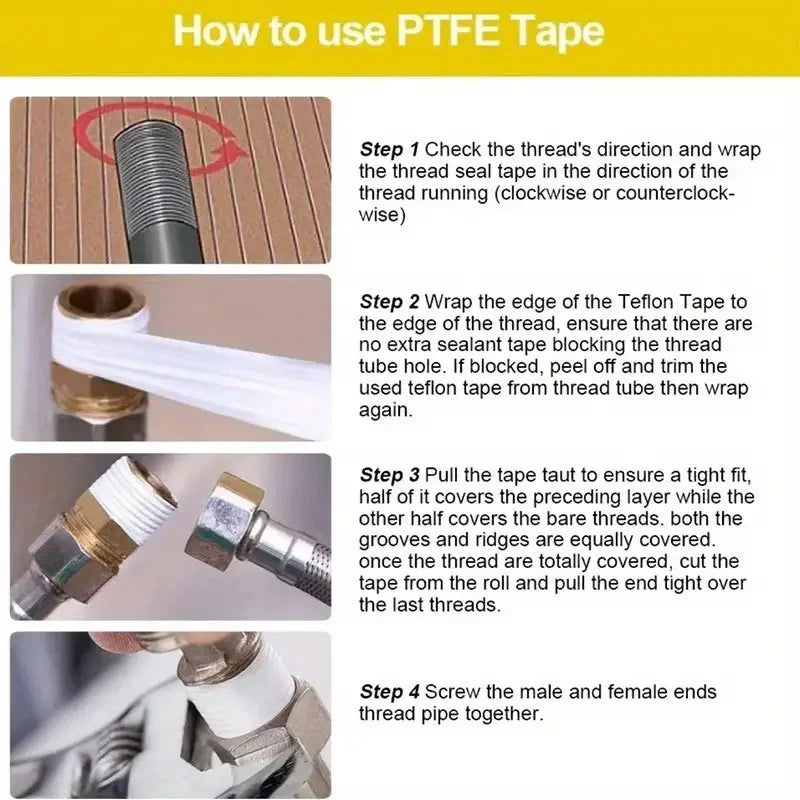 How to use PTFE Tape

Step 1 Check the thread's direction and wrap the thread seal tape in the direction of the thread running (clockwise or counterclockwise)

Step 2 Wrap the edge of the Teflon Tape to the edge of the thread, ensure that there are no extra sealant tape blocking the thread tube hole. If blocked, peel off and trim the used teflon tape from thread tube then wrap again.

Step 3 Pull the tape taut to ensure a tight fit, half of it covers the preceding layer while the other half covers the bare threads. both the grooves and ridges are equally covered. once the thread are totally covered, cut the tape from the roll and pull the end tight over the last threads.

Step 4 Screw the male and female ends thread pipe together.