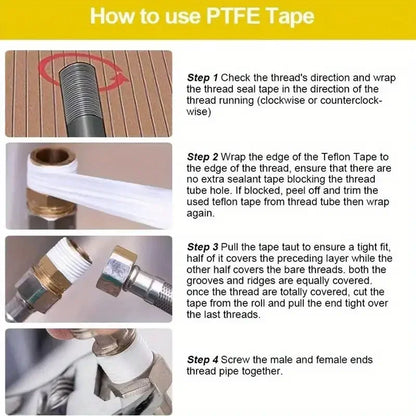 How to use PTFE Tape

Step 1 Check the thread's direction and wrap the thread seal tape in the direction of the thread running (clockwise or counterclockwise)

Step 2 Wrap the edge of the Teflon Tape to the edge of the thread, ensure that there are no extra sealant tape blocking the thread tube hole. If blocked, peel off and trim the used teflon tape from thread tube then wrap again.

Step 3 Pull the tape taut to ensure a tight fit, half of it covers the preceding layer while the other half covers the bare threads. both the grooves and ridges are equally covered. once the thread are totally covered, cut the tape from the roll and pull the end tight over the last threads.

Step 4 Screw the male and female ends thread pipe together.